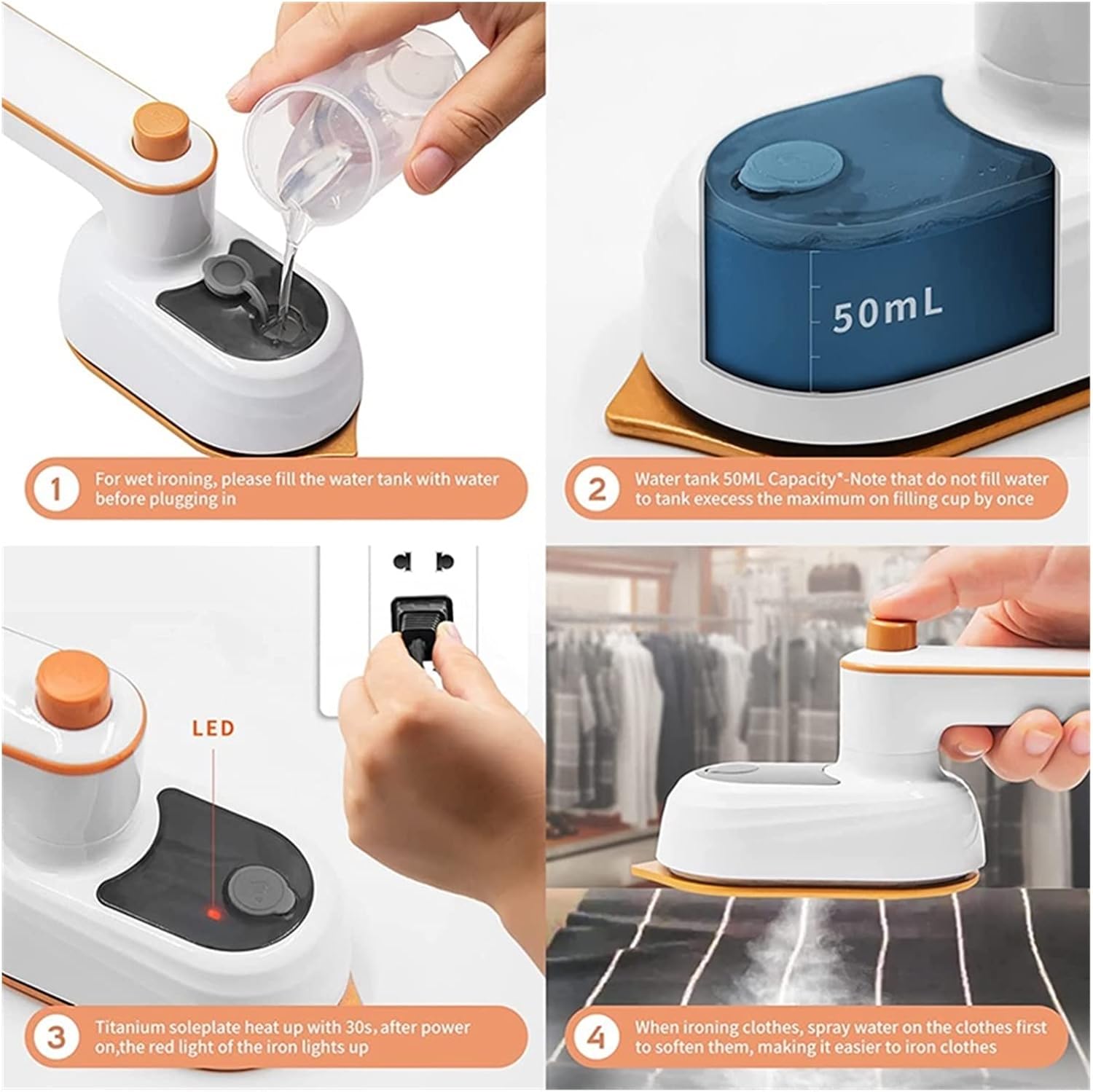 1 For wet ironing, please fill the water tank with water before plugging in

50mL

2 Water tank 50ML Capacity*-Note that do not fill water to tank execess the maximum on filling cup by once

LED

3 Titanium soleplate heat up with 30s, after power on,the red light of the iron lights up

4 When ironing clothes, spray water on the clothes first to soften them, making it easier to iron clothes